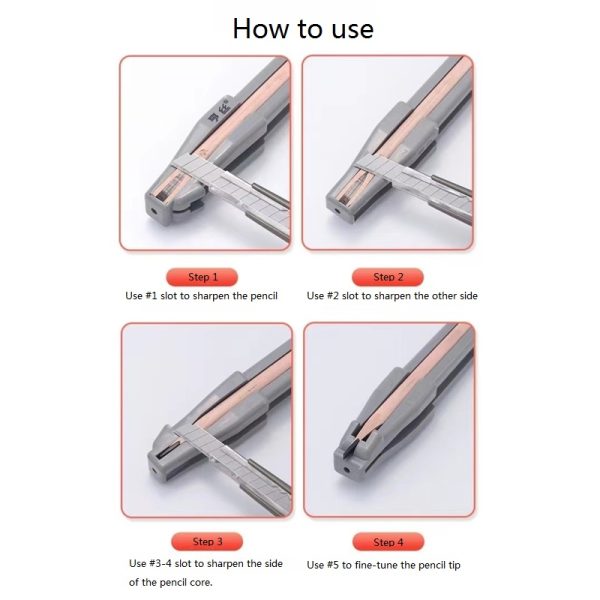 How to use

Step 1
Use #1 slot to sharpen the pencil

Step 2
Use #2 slot to sharpen the other side

Step 3
Use #3-4 slot to sharpen the side of the pencil core.

Step 4
Use #5 to fine-tune the pencil tip